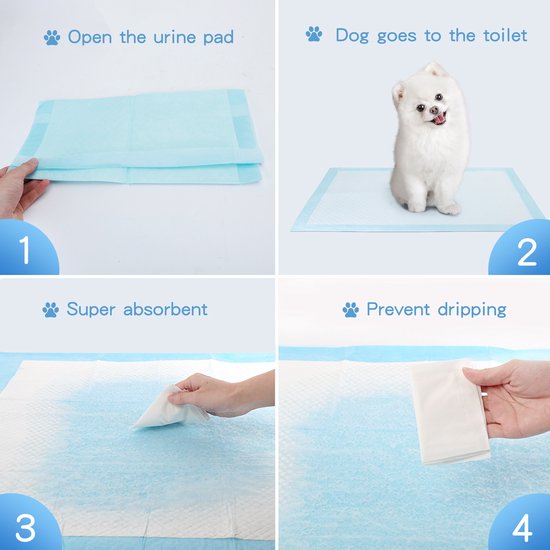 Open the urine pad

1

Dog goes to the toilet

2

Super absorbent

3

Prevent dripping

4